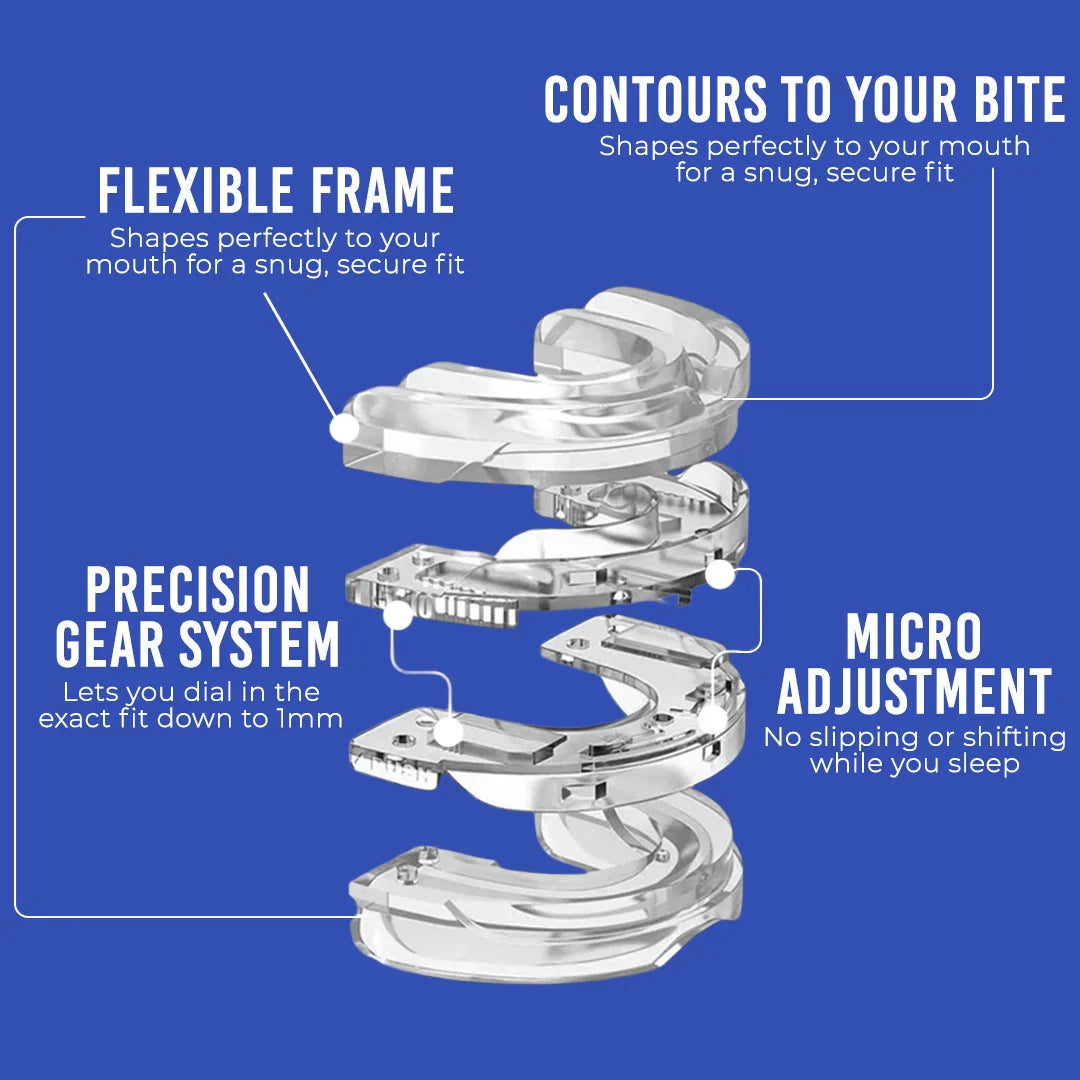 CONTOURS TO YOUR BITE
Shapes perfectly to your mouth for a snug, secure fit

FLEXIBLE FRAME
Shapes perfectly to your mouth for a snug, secure fit

PRECISION GEAR SYSTEM
Lets you dial in the exact fit down to 1mm

MICRO ADJUSTMENT
No slipping or shifting while you sleep